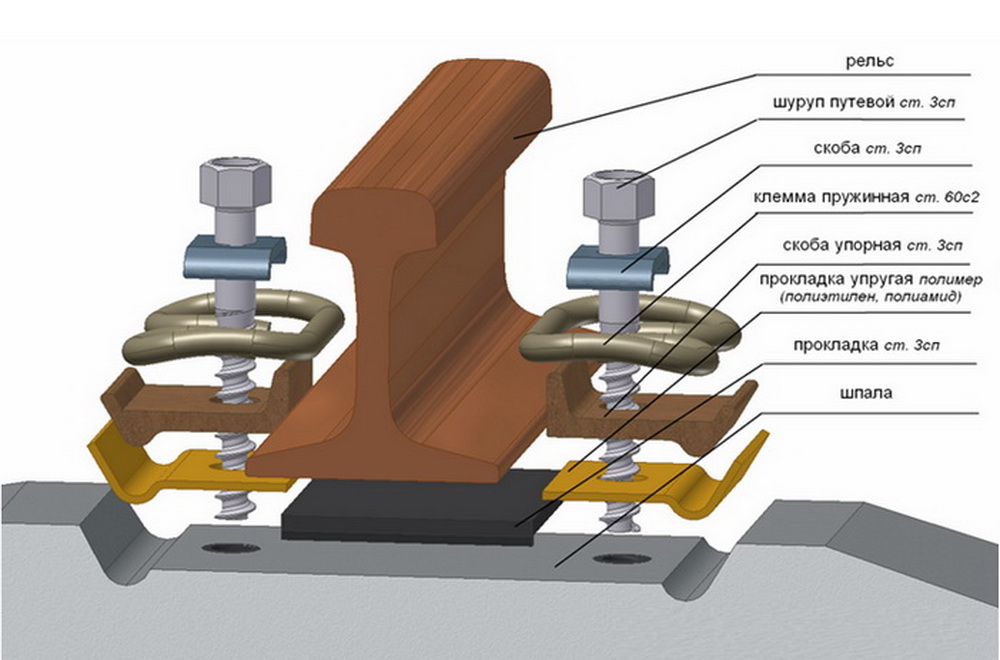 рельс

шуруп путевой ст. 3сп

скоба ст. 3сп

клемма пружинная ст. 60с2

скоба упорная ст. 3сп

прокладка упругая полимер (полиэтилен, полиамид)

прокладка ст. 3сп

шпала